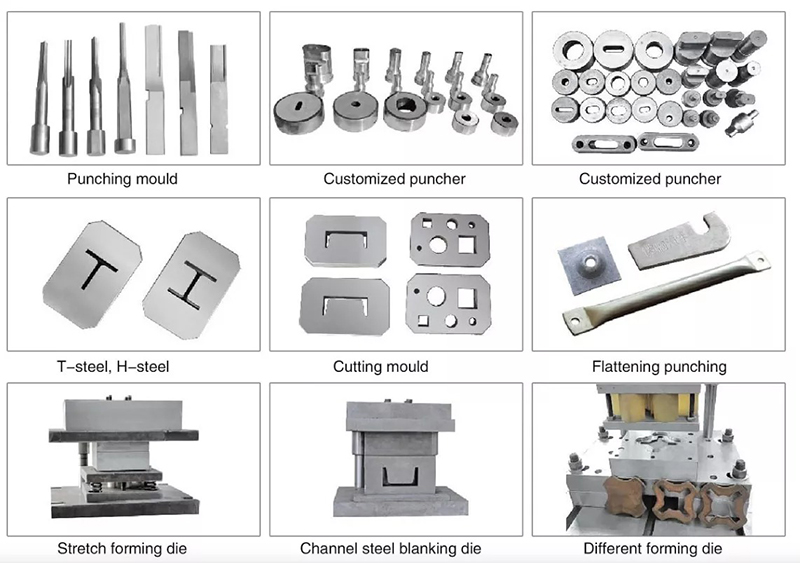 Punching mould

Customized puncher

Customized puncher

T-steel, H-steel

Cutting mould

Flattening punching

Stretch forming die

Channel steel blanking die

Different forming die