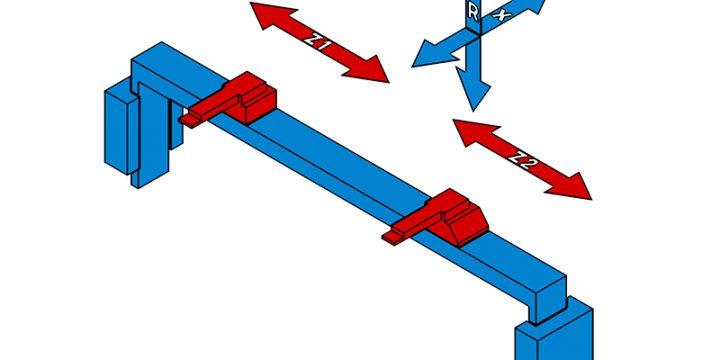 Z1
R
X
Z2